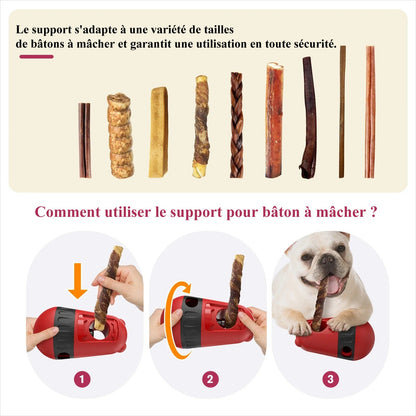 Le support s'adapte à une variété de tailles de bâtons à mâcher et garantit une utilisation en toute sécurité.

Comment utiliser le support pour bâton à mâcher ?

1

2

3