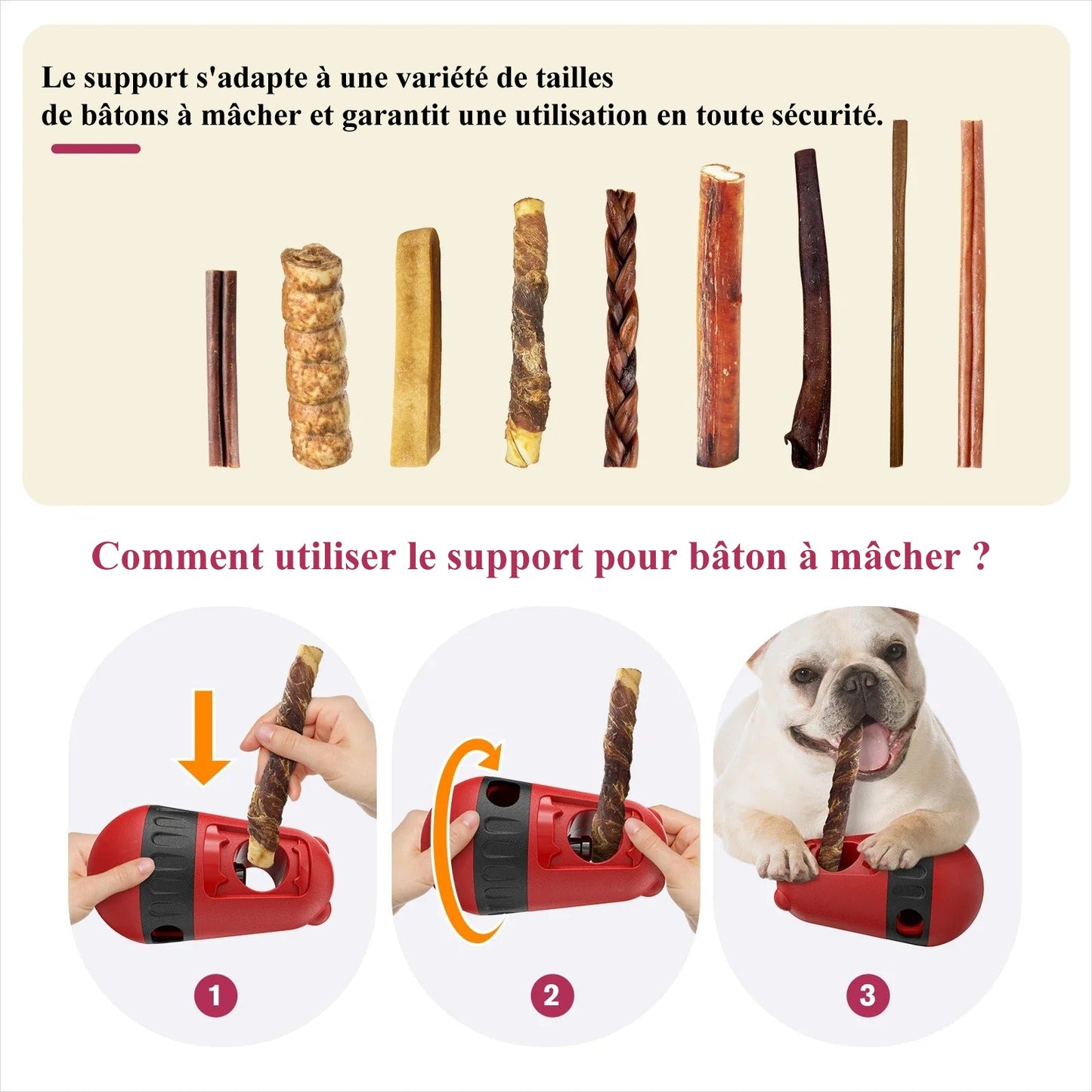 Le support s'adapte à une variété de tailles de bâtons à mâcher et garantit une utilisation en toute sécurité.

Comment utiliser le support pour bâton à mâcher ?

1

2

3